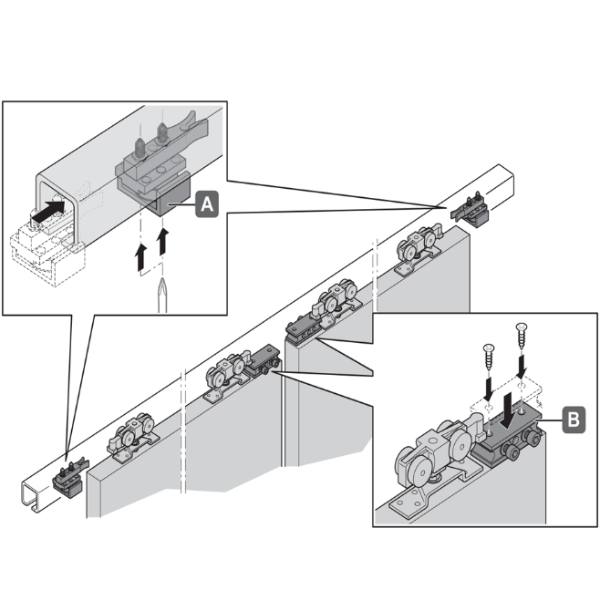 A

B