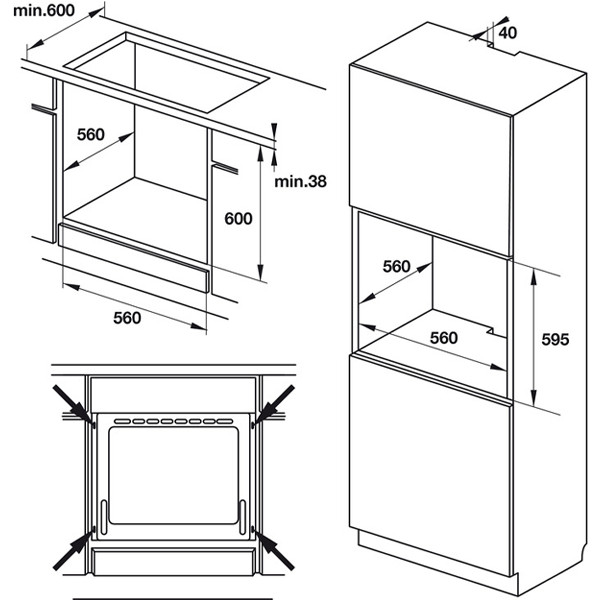 min.600

560

min.38

600

560

40

560

560

595