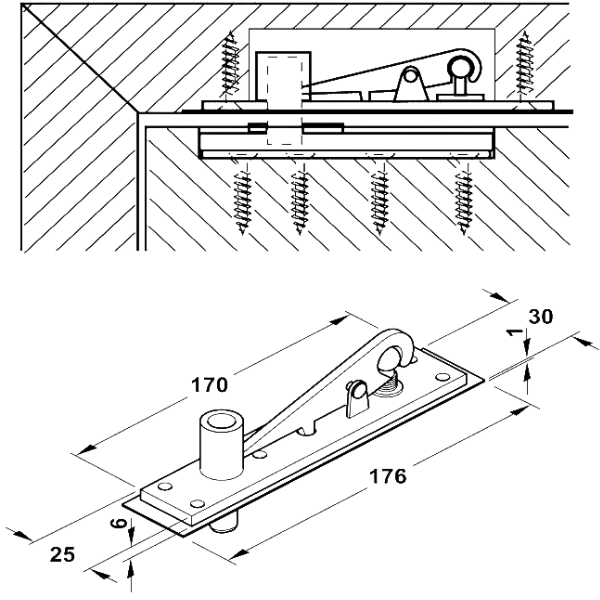 30
1
170
176
6
25